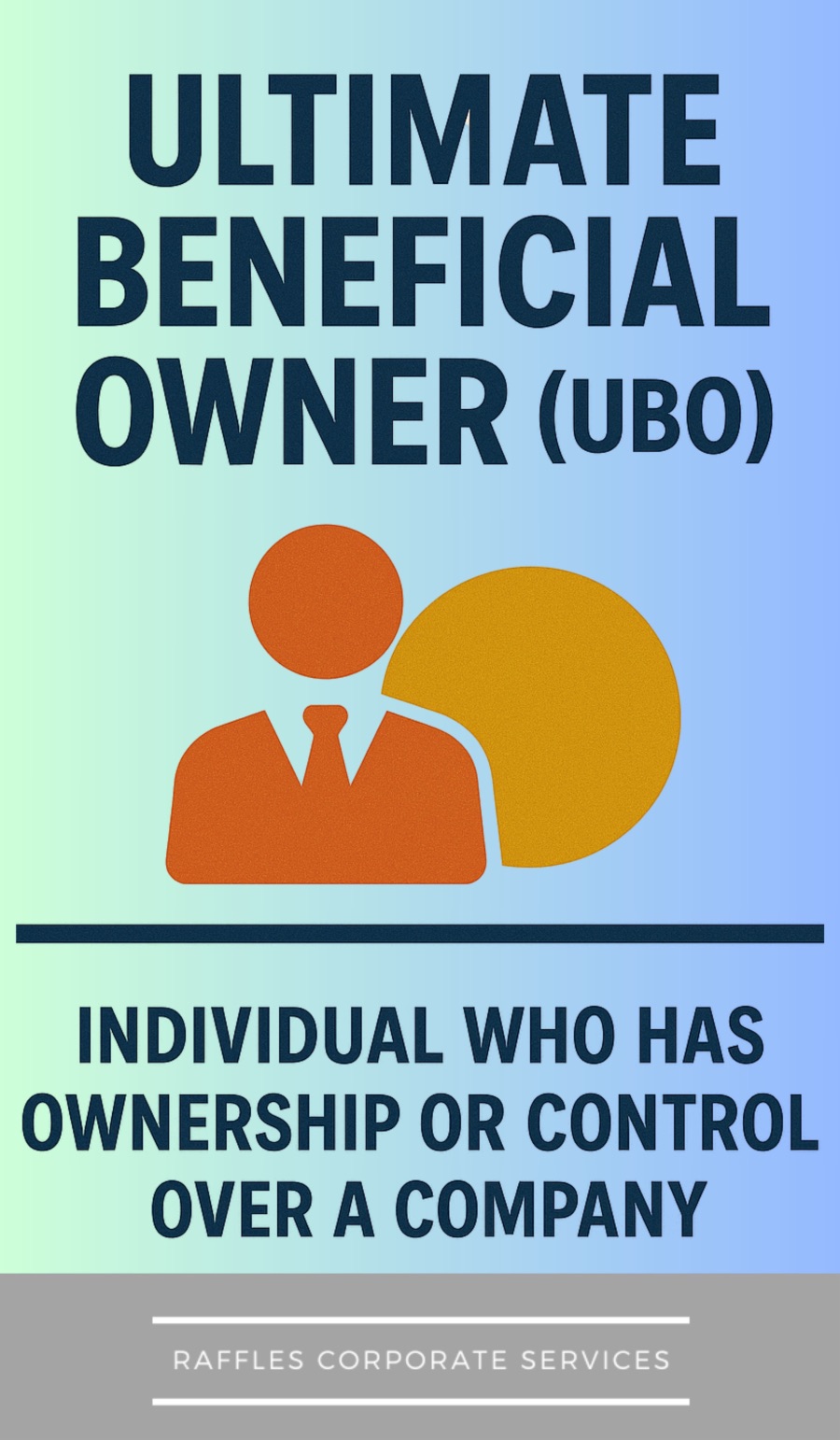 ULTIMATE BENEFICIAL OWNER (UBO)

INDIVIDUAL WHO HAS OWNERSHIP OR CONTROL OVER A COMPANY

RAFFLES CORPORATE SERVICES